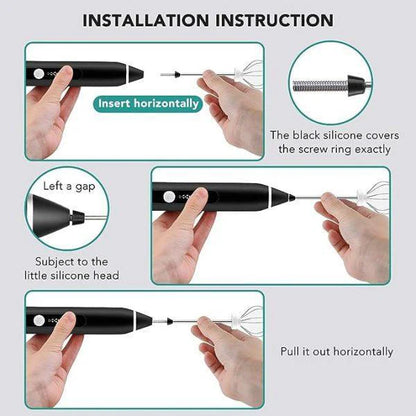 INSTALLATION INSTRUCTION

Insert horizontally

The black silicone covers the screw ring exactly

Left a gap

Subject to the little silicone head

Pull it out horizontally