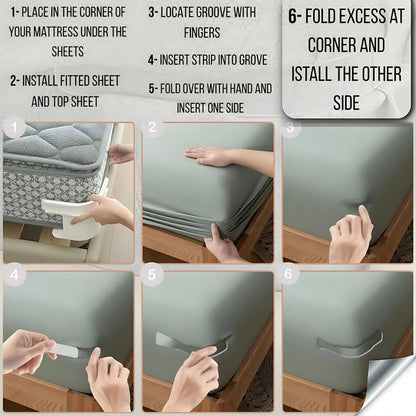 1- PLACE IN THE CORNER OF YOUR MATTRESS UNDER THE SHEETS

2- INSTALL FITTED SHEET AND TOP SHEET

3- LOCATE GROOVE WITH FINGERS

4- INSERT STRIP INTO GROVE

5- FOLD OVER WITH HAND AND INSERT ONE SIDE

6- FOLD EXCESS AT CORNER AND ISTALL THE OTHER SIDE

1

2

3

4

5

6