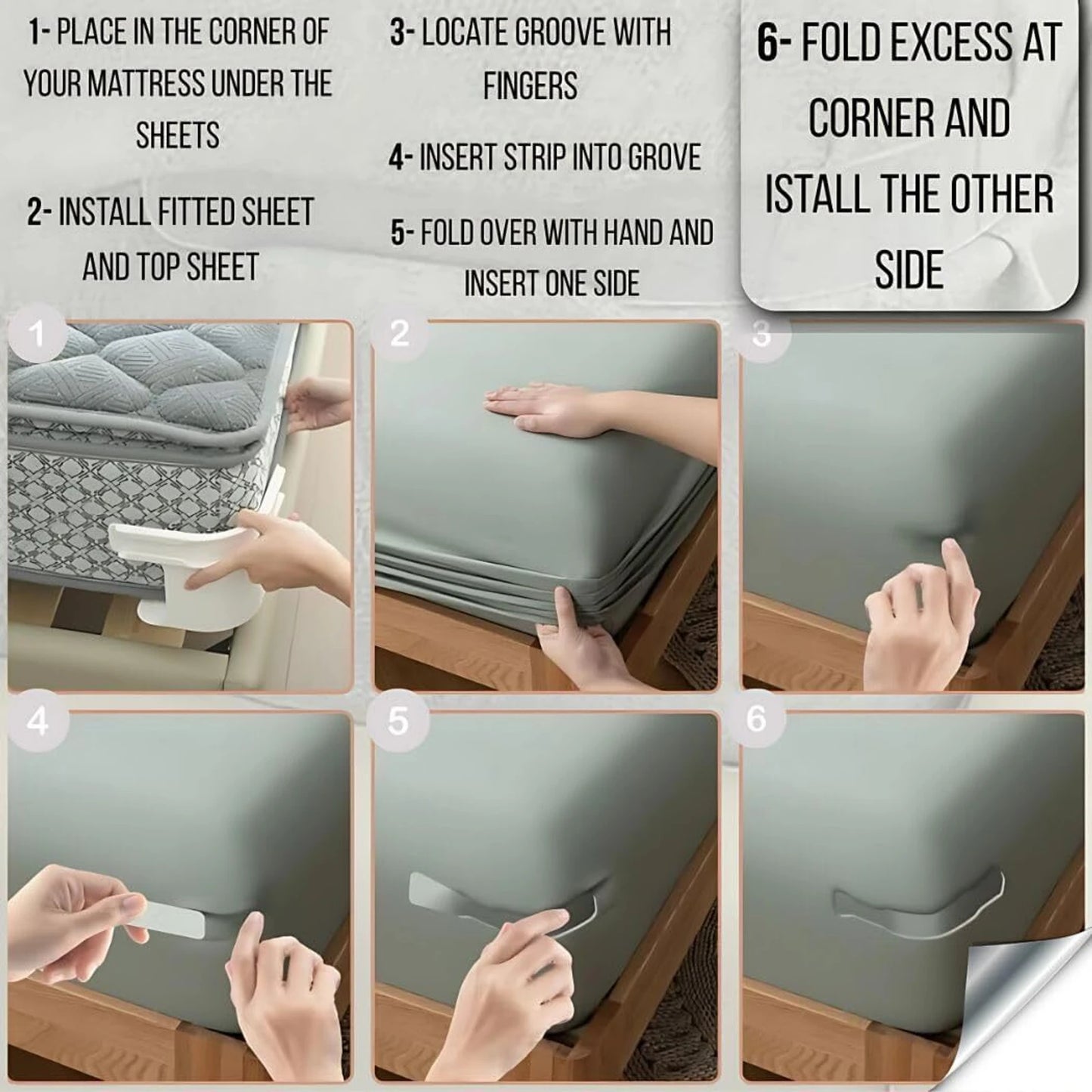 1- PLACE IN THE CORNER OF YOUR MATTRESS UNDER THE SHEETS

2- INSTALL FITTED SHEET AND TOP SHEET

3- LOCATE GROOVE WITH FINGERS

4- INSERT STRIP INTO GROVE

5- FOLD OVER WITH HAND AND INSERT ONE SIDE

6- FOLD EXCESS AT CORNER AND ISTALL THE OTHER SIDE

1

2

3

4

5

6