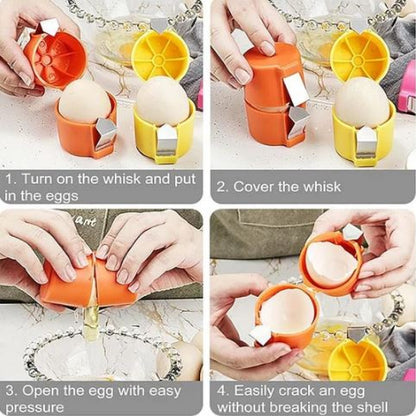 1. Turn on the whisk and put in the eggs

2. Cover the whisk

3. Open the egg with easy pressure

4. Easily crack an egg without breaking the shell